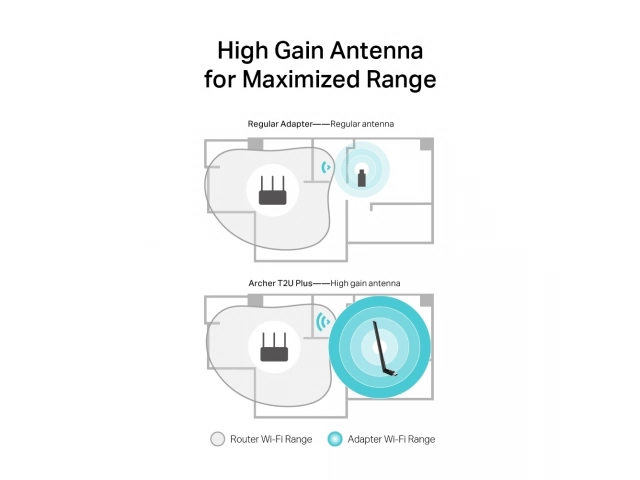 High Gain Antenna
for Maximized Range

Regular Adapter——Regular antenna

Archer T2U Plus——High gain antenna

Router Wi-Fi Range

Adapter Wi-Fi Range